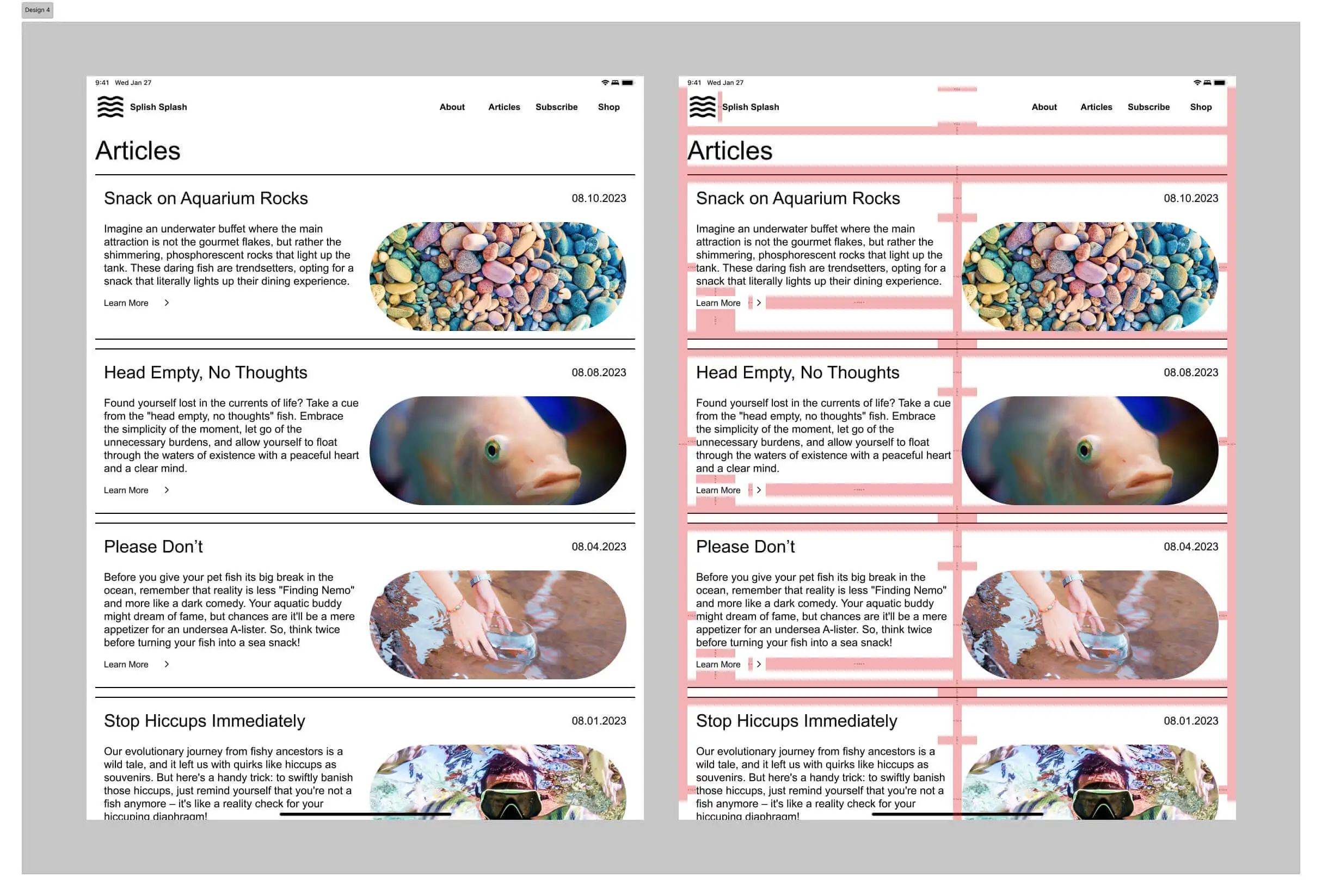 Design 4

9:41 Wed Jan 27

Splish Splash

About Articles Subscribe Shop

Articles

Snack on Aquarium Rocks

08.10.2023

Imagine an underwater buffet where the main attraction is not the gourmet flakes, but rather the shimmering, phosphorescent rocks that light up the tank. These daring fish are trendsetters, opting for a snack that literally lights up their dining experience.

Learn More >

Head Empty, No Thoughts

08.08.2023

Found yourself lost in the currents of life? Take a cue from the "head empty, no thoughts" fish. Embrace the simplicity of the moment, let go of the unnecessary burdens, and allow yourself to float through the waters of existence with a peaceful heart and a clear mind.

Learn More >

Please Don't

08.04.2023

Before you give your pet fish its big break in the ocean, remember that reality is less "Finding Nemo" and more like a dark comedy. Your aquatic buddy might dream of fame, but chances are it'll be a mere appetizer for an undersea A-lister. So, think twice before turning your fish into a sea snack!

Learn More >

Stop Hiccups Immediately

08.01.2023

Our evolutionary journey from fishy ancestors is a wild tale, and it left us with quirks like hiccups as souvenirs. But here's a handy trick: to swiftly banish those hiccups, just remind yourself that you're not a fish anymore – it's like a reality check for your hiccuping diaphragm!

9:41 Wed Jan 27

Splish Splash

About Articles Subscribe Shop

Articles

Snack on Aquarium Rocks

08.10.2023

Imagine an underwater buffet where the main attraction is not the gourmet flakes, but rather the shimmering, phosphorescent rocks that light up the tank. These daring fish are trendsetters, opting for a snack that literally lights up their dining experience.

Learn More >

Head Empty, No Thoughts

08.08.2023

Found yourself lost in the currents of life? Take a cue from the "head empty, no thoughts" fish. Embrace the simplicity of the moment, let go of the unnecessary burdens, and allow yourself to float through the waters of existence with a peaceful heart and a clear mind.

Learn More >

Please Don't

08.04.2023

Before you give your pet fish its big break in the ocean, remember that reality is less "Finding Nemo" and more like a dark comedy. Your aquatic buddy might dream of fame, but chances are it'll be a mere appetizer for an undersea A-lister. So, think twice before turning your fish into a sea snack!

Learn More >

Stop Hiccups Immediately

08.01.2023

Our evolutionary journey from fishy ancestors is a wild tale, and it left us with quirks like hiccups as souvenirs. But here's a handy trick: to swiftly banish those hiccups, just remind yourself that you're not a fish anymore – it's like a reality check for your hiccuping diaphragm!